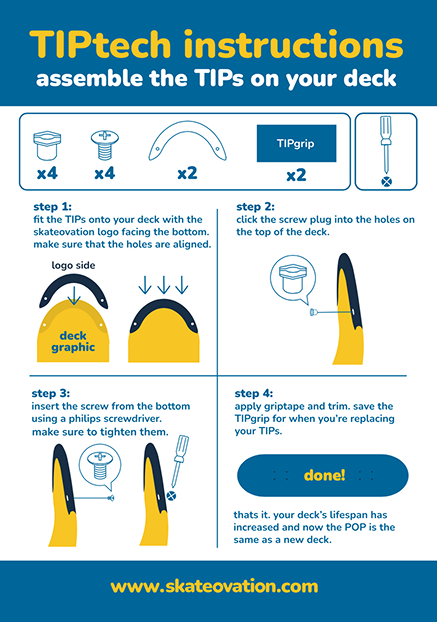 TIPtech instructions

assemble the TIPs on your deck

x4

x4

x2

TIPgrip

x2

step 1:
fit the TIPs onto your deck with the skateovation logo facing the bottom. make sure that the holes are aligned.

logo side

deck graphic

step 2:
click the screw plug into the holes on the top of the deck.

step 3:
insert the screw from the bottom using a philips screwdriver. make sure to tighten them.

step 4:
apply griptape and trim. save the TIPgrip for when you're replacing your TIPs.

done!

thats it. your deck's lifespan has increased and now the POP is the same as a new deck.

www.skateovation.com